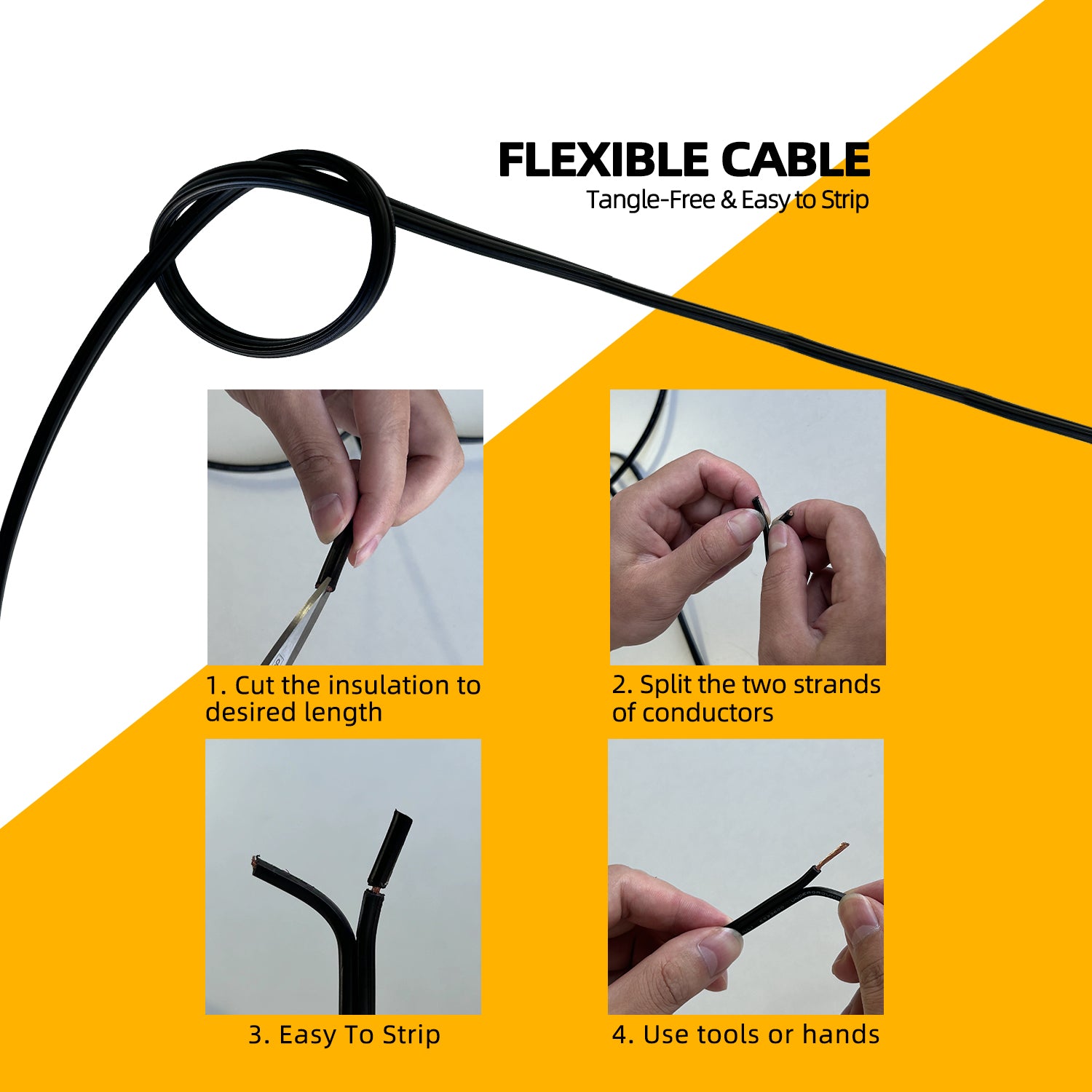 FLEXIBLE CABLE
Tangle-Free & Easy to Strip

1. Cut the insulation to desired length

2. Split the two strands of conductors

3. Easy To Strip

4. Use tools or hands