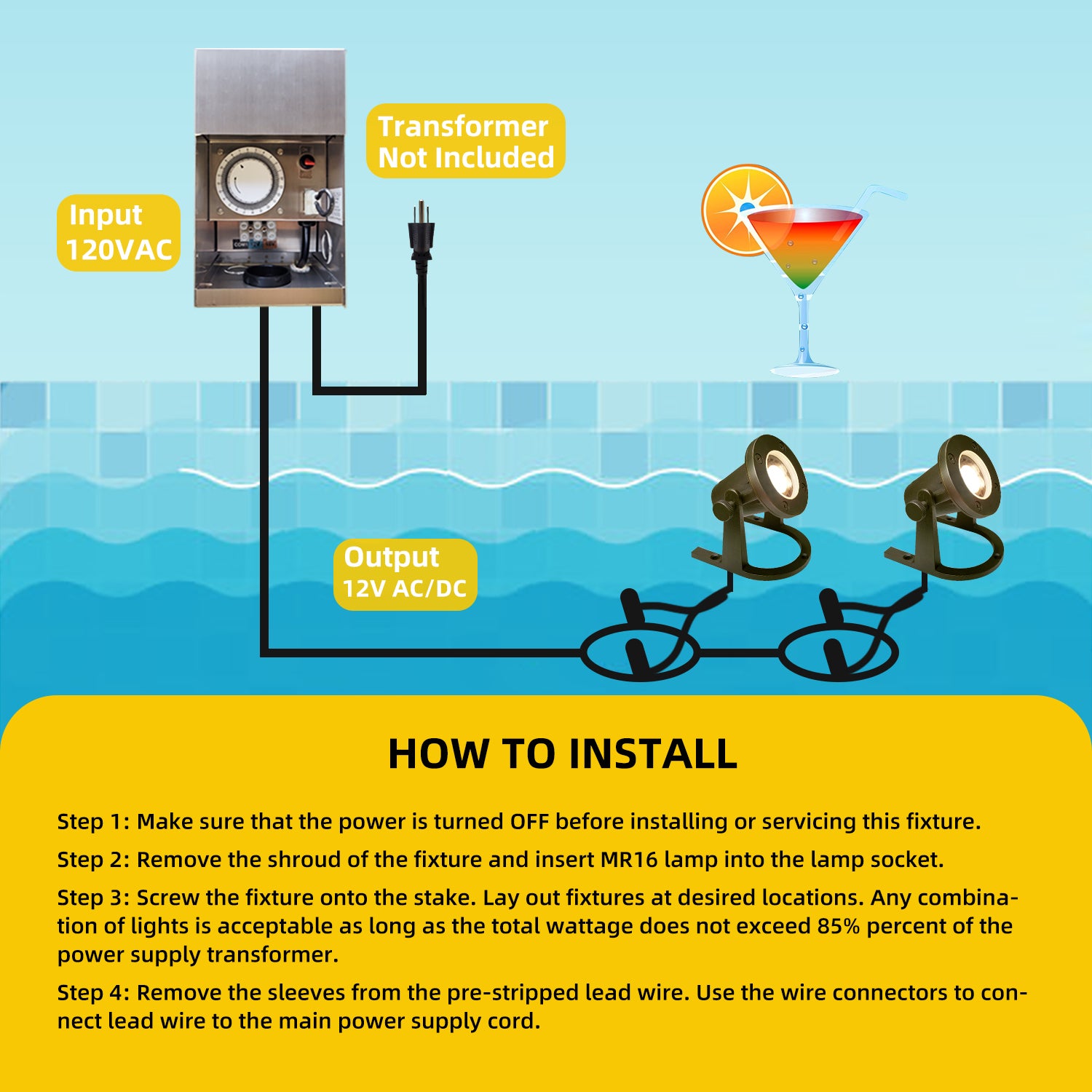 Transformer Not Included

Input 120VAC

Output 12V AC/DC

HOW TO INSTALL

Step 1: Make sure that the power is turned OFF before installing or servicing this fixture.

Step 2: Remove the shroud of the fixture and insert MR16 lamp into the lamp socket.

Step 3: Screw the fixture onto the stake. Lay out fixtures at desired locations. Any combination of lights is acceptable as long as the total wattage does not exceed 85% percent of the power supply transformer.

Step 4: Remove the sleeves from the pre-stripped lead wire. Use the wire connectors to connect lead wire to the main power supply cord.